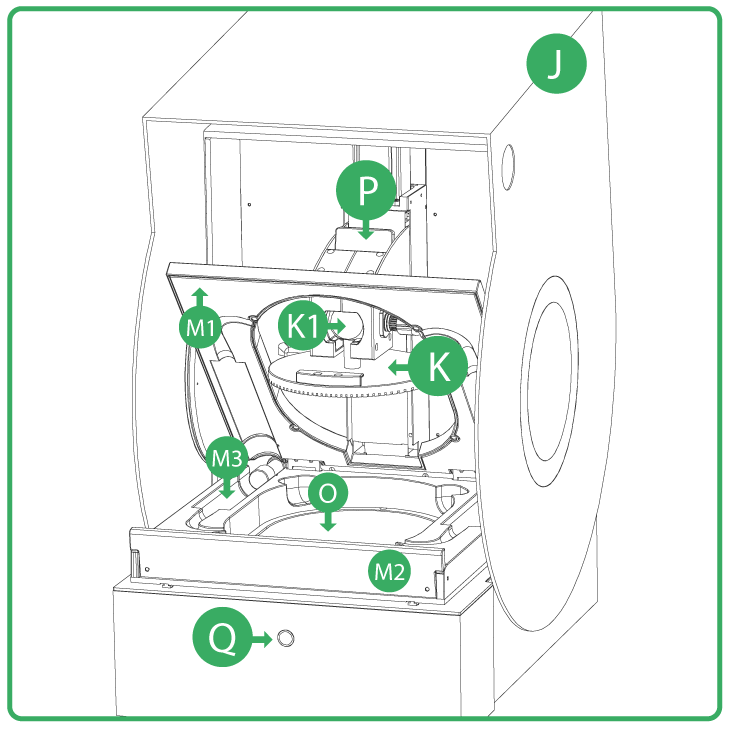 J

P

M1

K1

K

M3

O

M2

Q