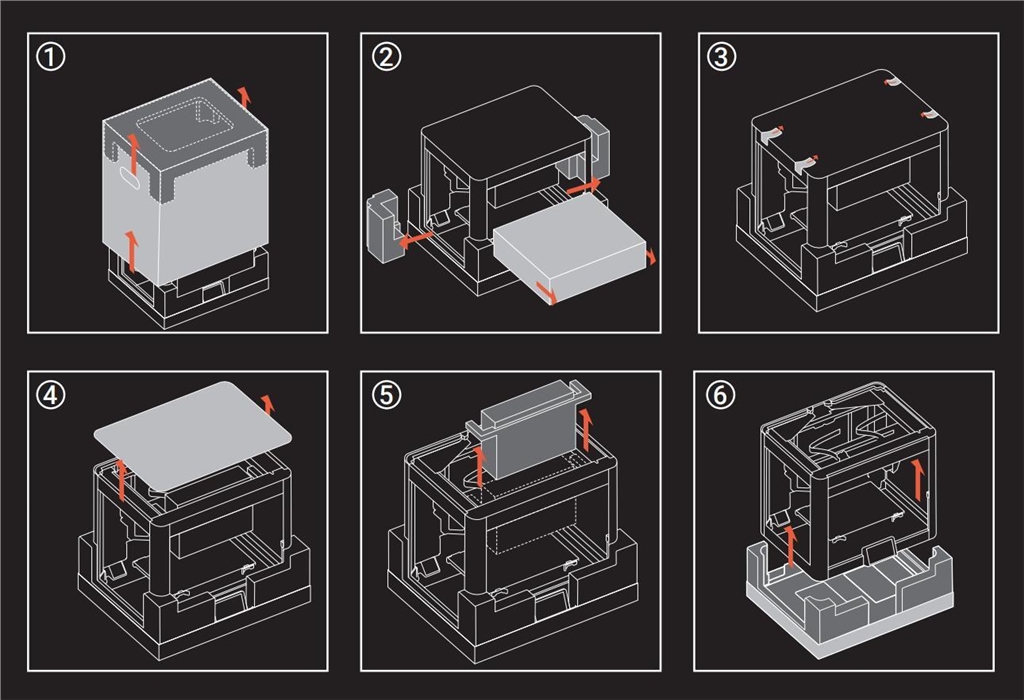 ①

②

③

④

⑤

⑥