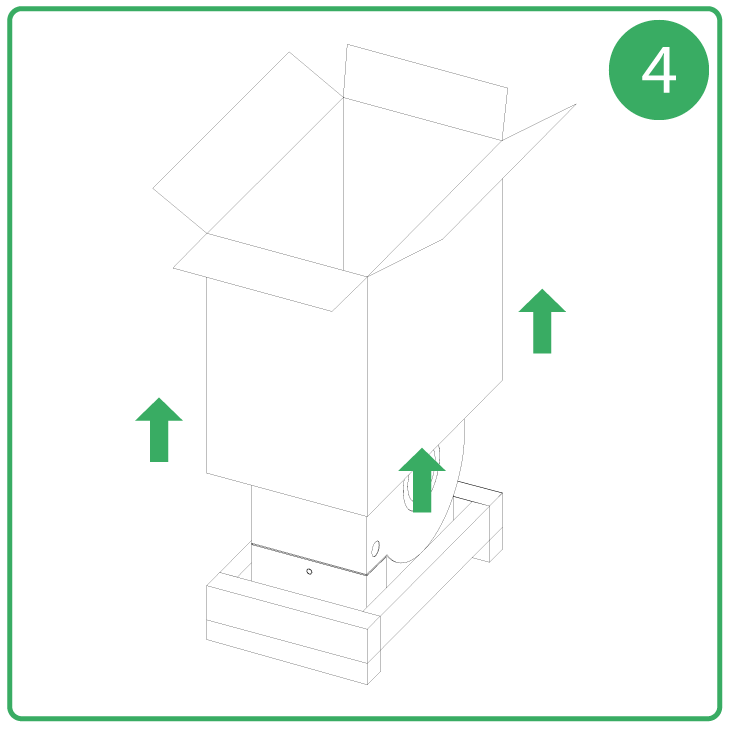 4