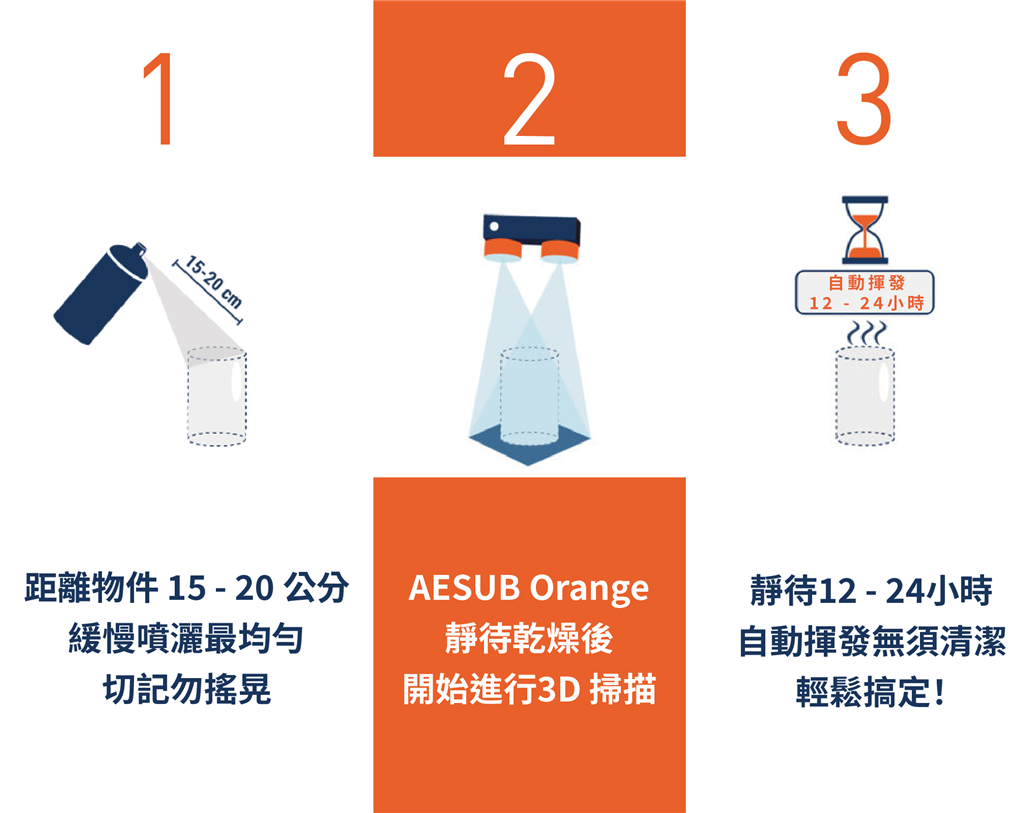 1

15-20 cm

距離物件 15 - 20 公分
緩慢噴灑最均勻
切記勿搖晃

2

AESUB Orange
靜待乾燥後
開始進行3D 掃描

3

自動揮發
12 - 24小時

靜待12 - 24小時
自動揮發無須清潔
輕鬆搞定!