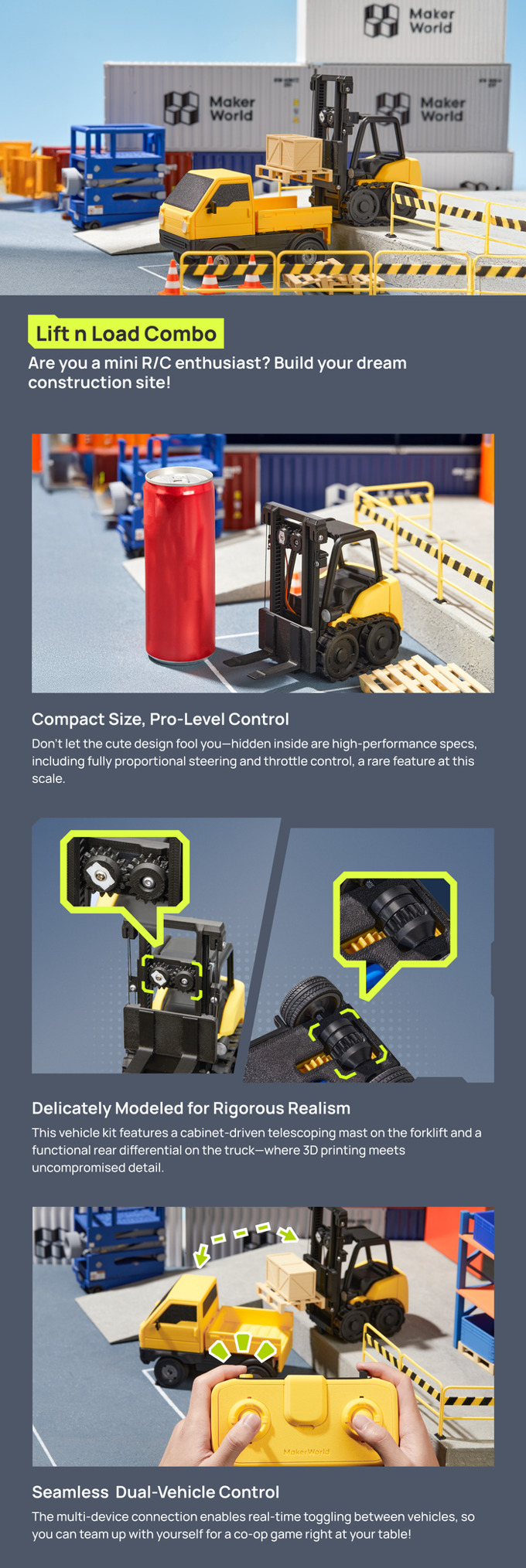 Maker World

Maker World

Maker World

Lift n Load Combo

Are you a mini R/C enthusiast? Build your dream construction site!

Compact Size, Pro-Level Control

Don't let the cute design fool you—hidden inside are high-performance specs, including fully proportional steering and throttle control, a rare feature at this scale.

Delicately Modeled for Rigorous Realism

This vehicle kit features a cabinet-driven telescoping mast on the forklift and a functional rear differential on the truck—where 3D printing meets uncompromised detail.

MakerWorld

Seamless Dual-Vehicle Control

The multi-device connection enables real-time toggling between vehicles, so you can team up with yourself for a co-op game right at your table!